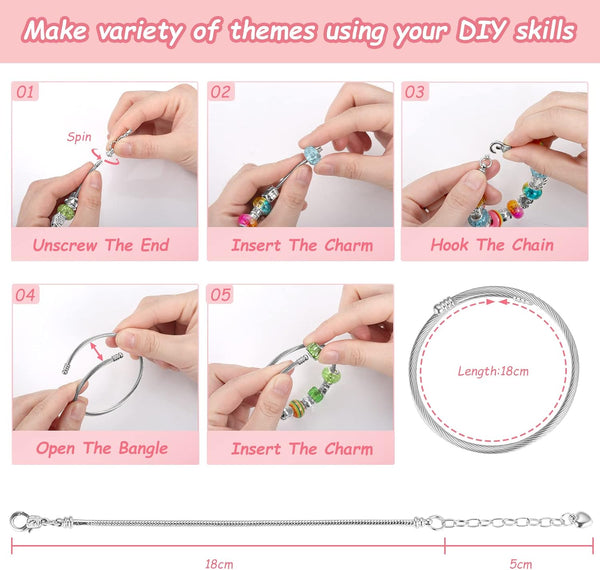 Make variety of themes using your DIY skills

01
Spin
Unscrew The End

02
Insert The Charm

03
Hook The Chain

04
Open The Bangle

05
Insert The Charm

Length:18cm

18cm
5cm